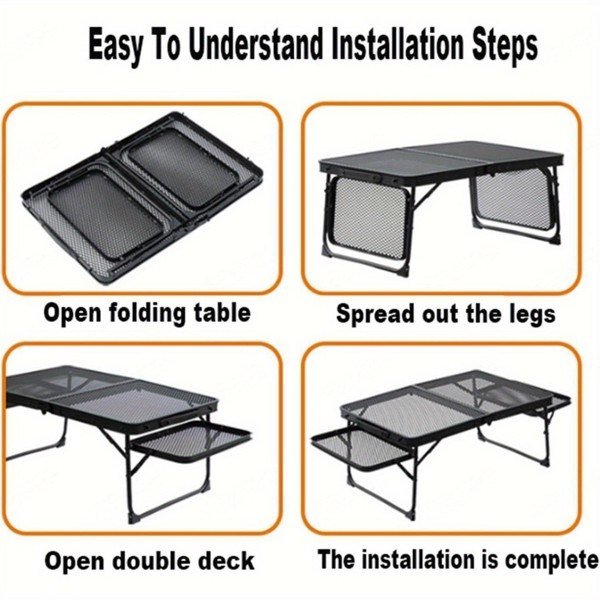 Easy To Understand Installation Steps

Open folding table

Spread out the legs

Open double deck

The installation is complete